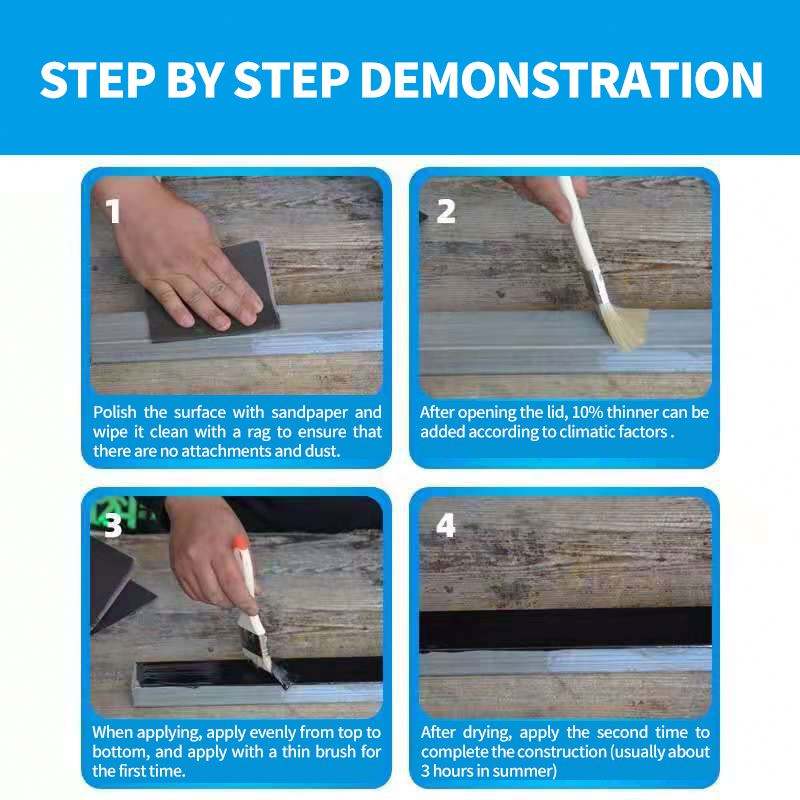 STEP BY STEP DEMONSTRATION

1

Polish the surface with sandpaper and wipe it clean with a rag to ensure that there are no attachments and dust.

2

After opening the lid, 10% thinner can be added according to climatic factors .

3

When applying, apply evenly from top to bottom, and apply with a thin brush for the first time.

4

After drying, apply the second time to complete the construction (usually about 3 hours in summer)